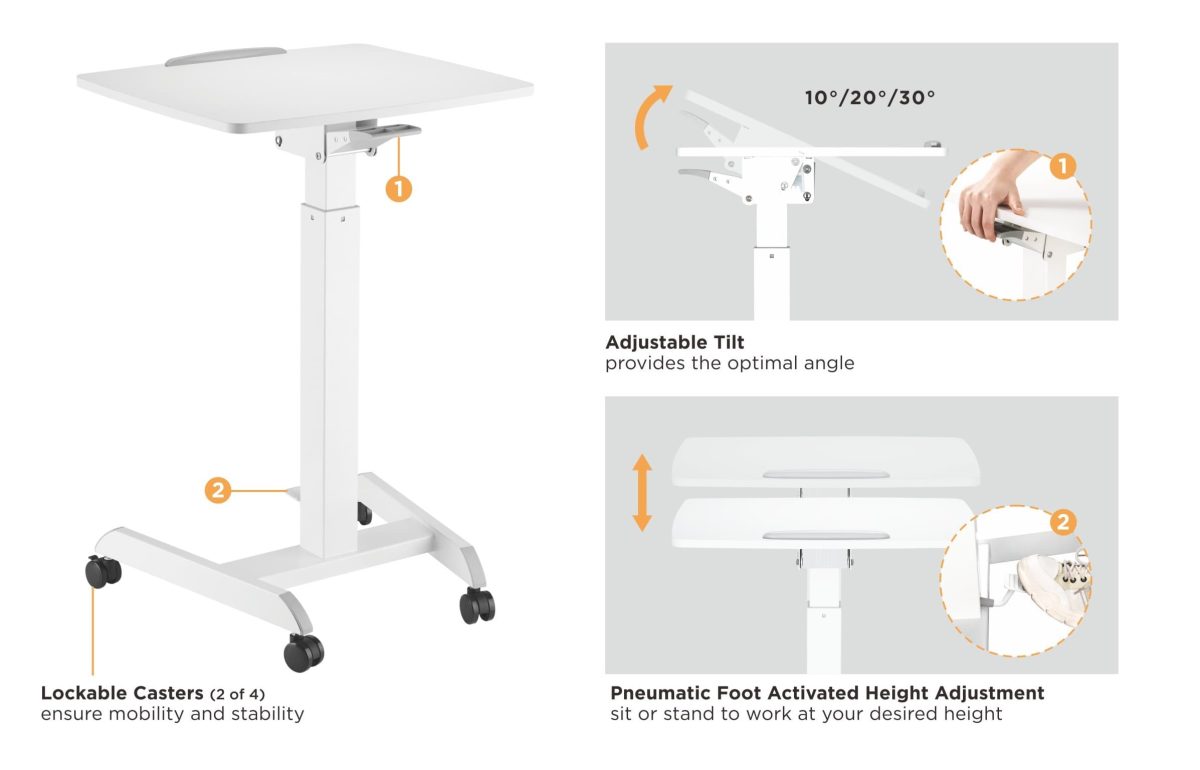 1

2

Lockable Casters (2 of 4)
ensure mobility and stability

10°/20°/30°

1

Adjustable Tilt
provides the optimal angle

2

Pneumatic Foot Activated Height Adjustment
sit or stand to work at your desired height